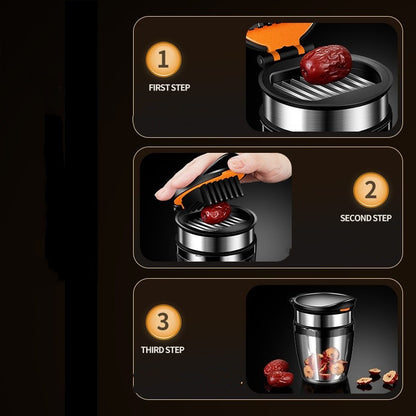 1
FIRST STEP

2
SECOND STEP

3
THIRD STEP